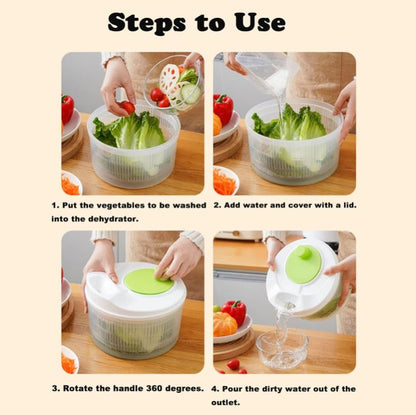 Steps to Use

1. Put the vegetables to be washed into the dehydrator.

2. Add water and cover with a lid.

3. Rotate the handle 360 degrees.

4. Pour the dirty water out of the outlet.