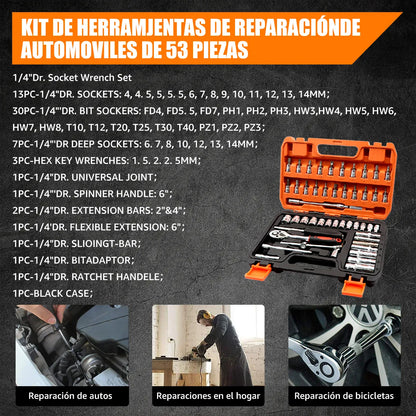 KIT DE HERRAMJENTAS DE REPARACIÓNDE AUTOMOVILES DE 53 PIEZAS

1/4"Dr. Socket Wrench Set

13PC-1/4"DR. SOCKETS: 4, 4. 5, 5, 5. 5, 6, 7, 8, 9, 10, 11, 12, 13, 14MM;

30PC-1/4"'DR. BIT SOCKERS: FD4, FD5. 5, FD7, PH1, PH2, PH3, HW3,HW4, HW5, HW6, HW7, HW8, T10, T12, T20, T25, T30, T40, PZ1, PZ2, PZ3;

7PC-1/4"'DR DEEP SOCKETS: 6. 7, 8, 10, 12, 13, 14MM;

3PC-HEX KEY WRENCHES: 1. 5. 2. 2. 5MM;

1PC-1/4"DR. UNIVERSAL JOINT;

1PC-1/4"'DR. SPINNER HANDLE: 6";

2PC-1/4"DR. EXTENSION BARS: 2"&4";

1PC-1/4'DR. FLEXIBLE EXTENSION: 6";

1PC-1/4"DR. SLIOINGT-BAR;

1PC-1/4"DR. BITADAPTOR;

1PC-1/4"DR. RATCHET HANDELE;

1PC-BLACK CASE;

Reparación de autos

Reparaciones en el hogar

Reparación de bicicletas