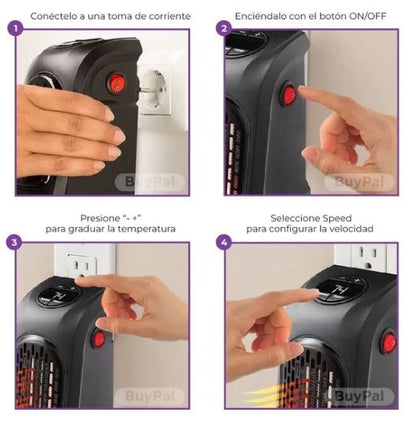 1
Conéctelo a una toma de corriente

BuyPal

2
Enciéndalo con el botón ON/OFF

BuyPal

3
Presione "- +"
para graduar la temperatura

74

BuyPal

4
Seleccione Speed
para configurar la velocidad

74

BuyPal