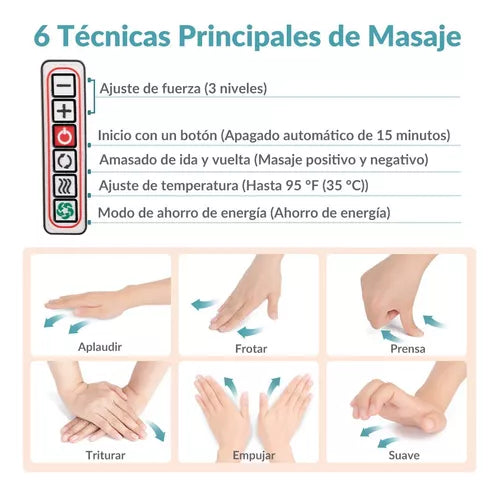 6 Técnicas Principales de Masaje

Ajuste de fuerza (3 niveles)

Inicio con un botón (Apagado automático de 15 minutos)

Amasado de ida y vuelta (Masaje positivo y negativo)

Ajuste de temperatura (Hasta 95 °F (35 °C))

Modo de ahorro de energía (Ahorro de energía)

Aplaudir

Frotar

Prensa

Triturar

Empujar

Suave