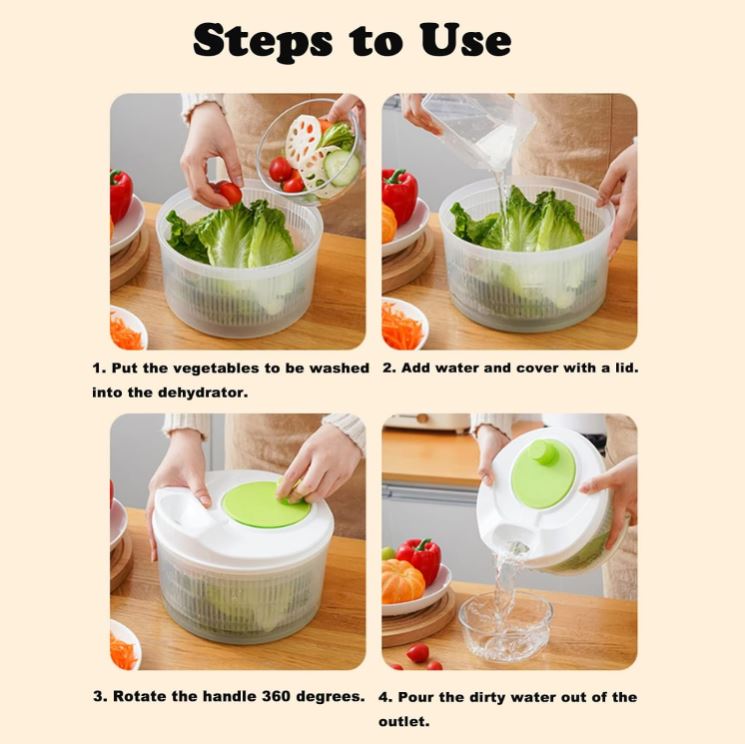 Steps to Use

1. Put the vegetables to be washed into the dehydrator.

2. Add water and cover with a lid.

3. Rotate the handle 360 degrees.

4. Pour the dirty water out of the outlet.