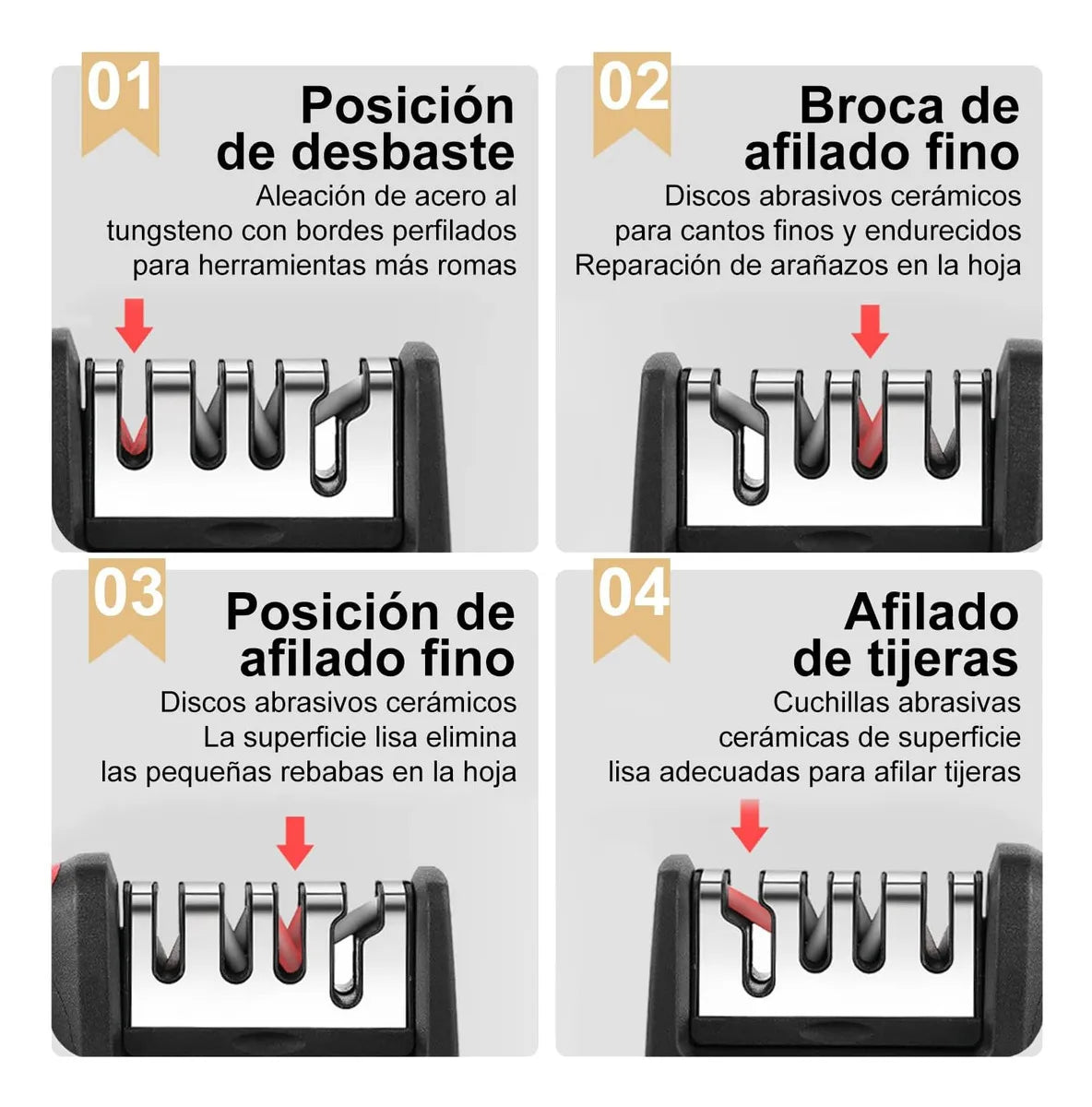 01

Posición de desbaste

Aleación de acero al tungsteno con bordes perfilados para herramientas más romas

02

Broca de afilado fino

Discos abrasivos cerámicos para cantos finos y endurecidos Reparación de arañazos en la hoja

03

Posición de afilado fino

Discos abrasivos cerámicos La superficie lisa elimina las pequeñas rebabas en la hoja

04

Afilado de tijeras

Cuchillas abrasivas cerámicas de superficie lisa adecuadas para afilar tijeras