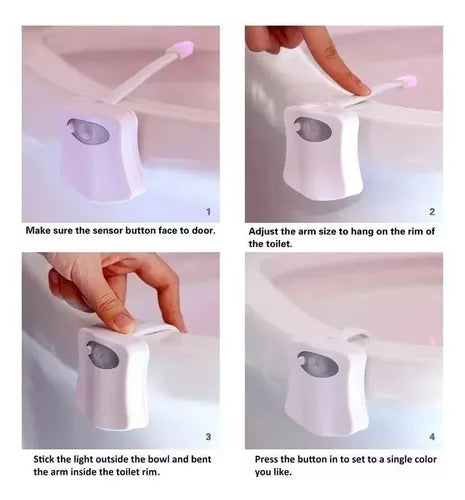 1

Make sure the sensor button face to door.

2

Adjust the arm size to hang on the rim of the toilet.

3

Stick the light outside the bowl and bent the arm inside the toilet rim.

4

Press the button in to set to a single color you like.