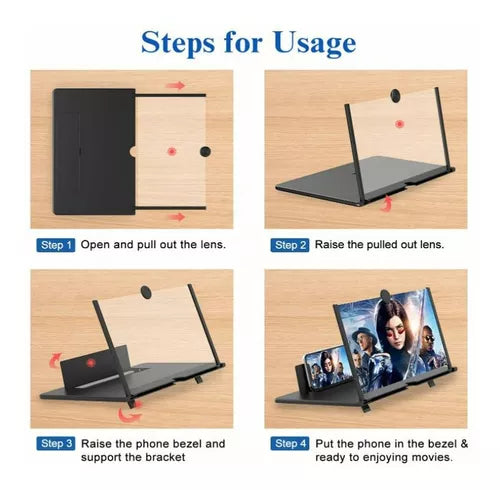 Steps for Usage

Step 1 Open and pull out the lens.

Step 2 Raise the pulled out lens.

Step 3 Raise the phone bezel and support the bracket

Step 4 Put the phone in the bezel & ready to enjoying movies.