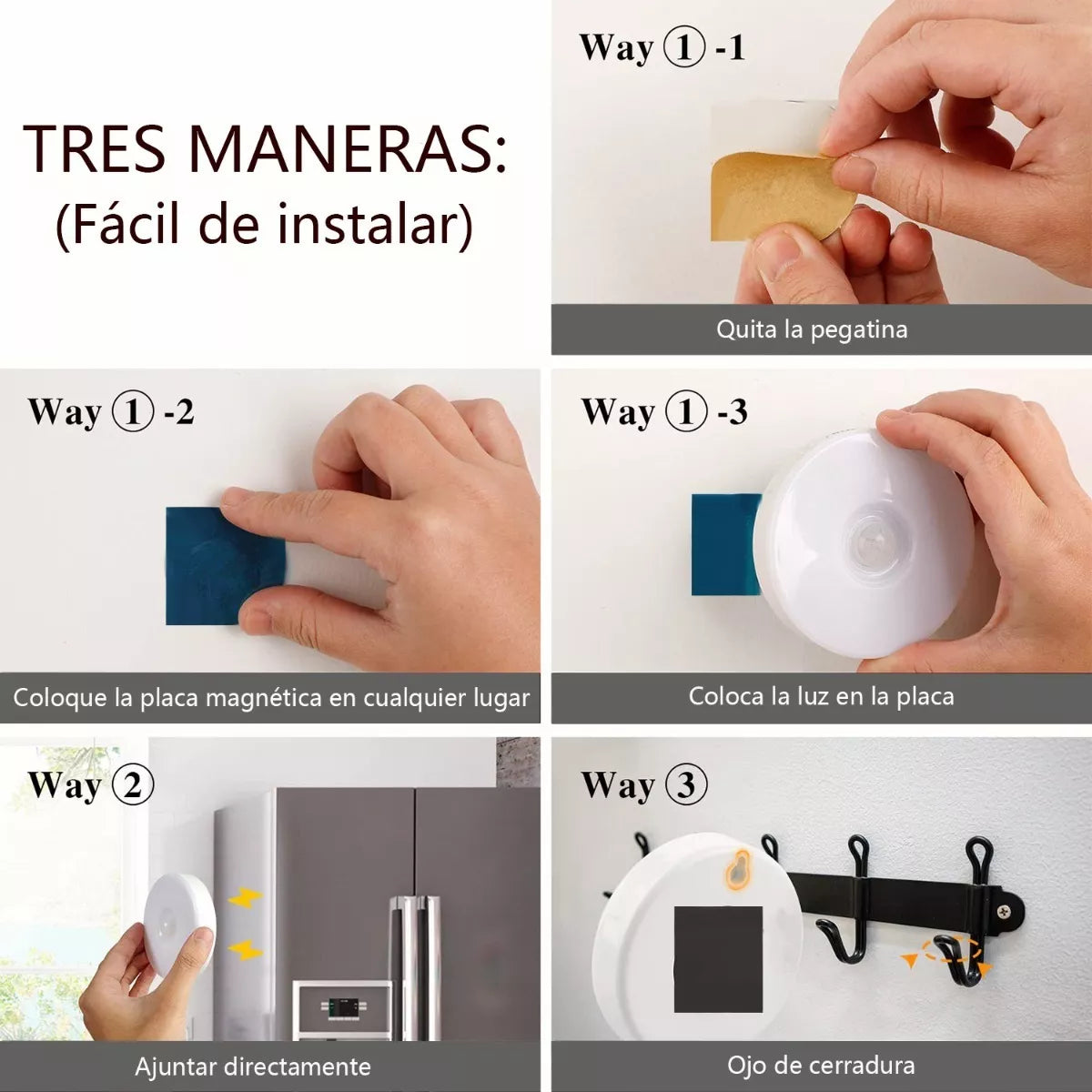 TRES MANERAS:
(Fácil de instalar)

Way ① -1

Quita la pegatina

Way ① -2

Coloque la placa magnética en cualquier lugar

Way ① -3

Coloca la luz en la placa

Way ②

Ajuntar directamente

Way ③

Ojo de cerradura