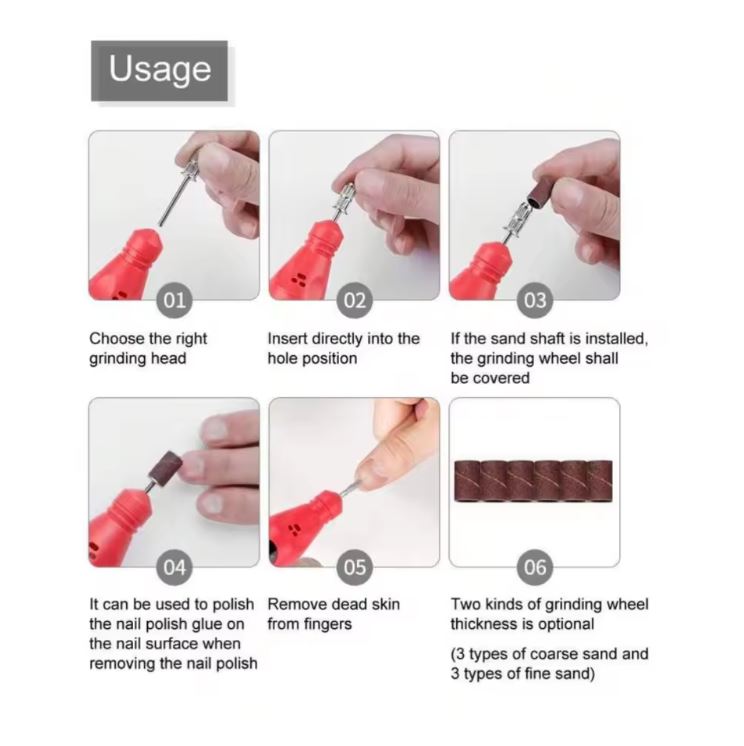 Usage

01

Choose the right grinding head

02

Insert directly into the hole position

03

If the sand shaft is installed, the grinding wheel shall be covered

04

It can be used to polish the nail polish glue on the nail surface when removing the nail polish

05

Remove dead skin from fingers

06

Two kinds of grinding wheel thickness is optional

(3 types of coarse sand and 3 types of fine sand)