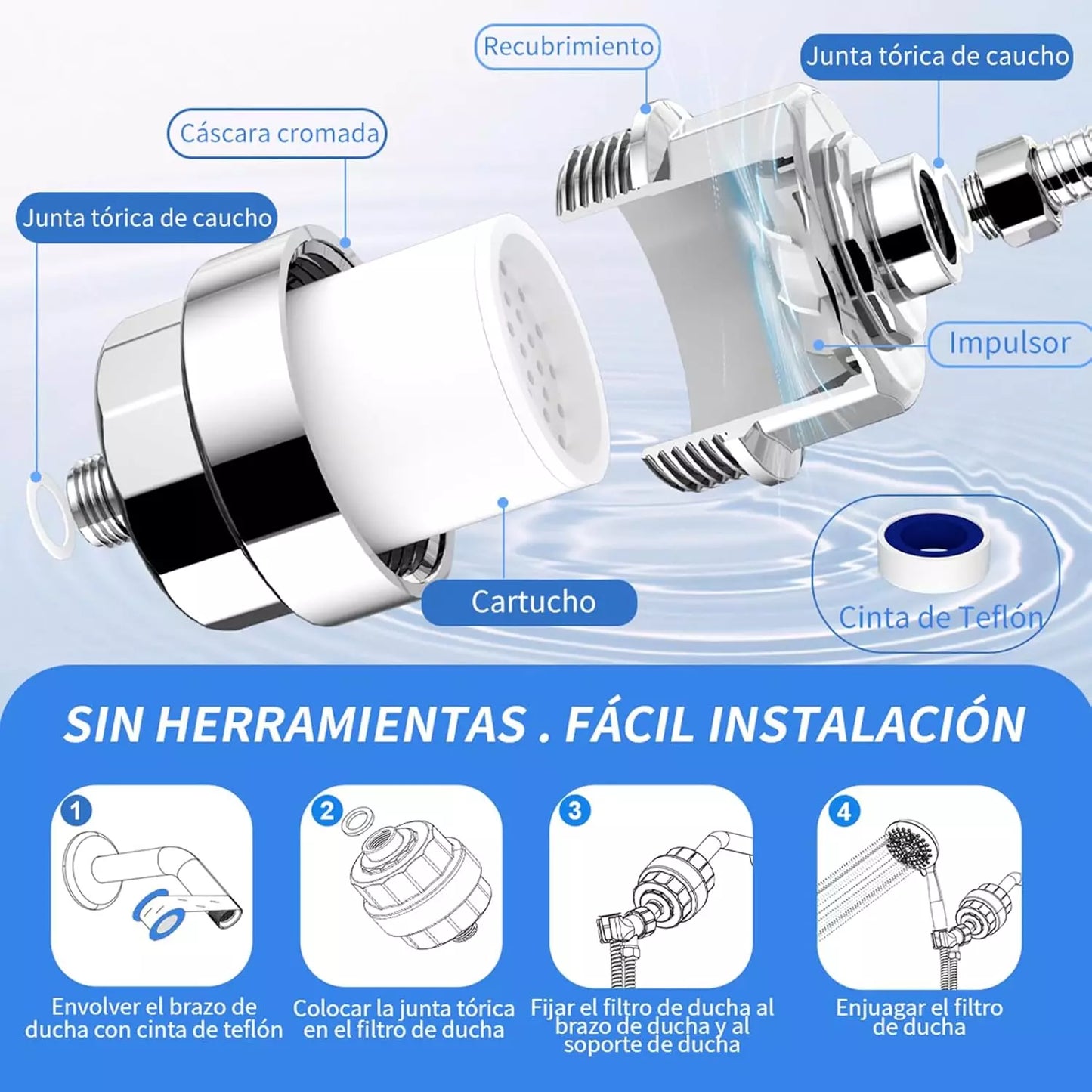 Recubrimiento

Junta tórica de caucho

Cáscara cromada

Junta tórica de caucho

Impulsor

Cartucho

Cinta de Teflón

SIN HERRAMIENTAS . FÁCIL INSTALACIÓN

1

Envolver el brazo de ducha con cinta de teflón

2

Colocar la junta tórica en el filtro de ducha

3

Fijar el filtro de ducha al brazo de ducha y al soporte de ducha

4

Enjuagar el filtro de ducha