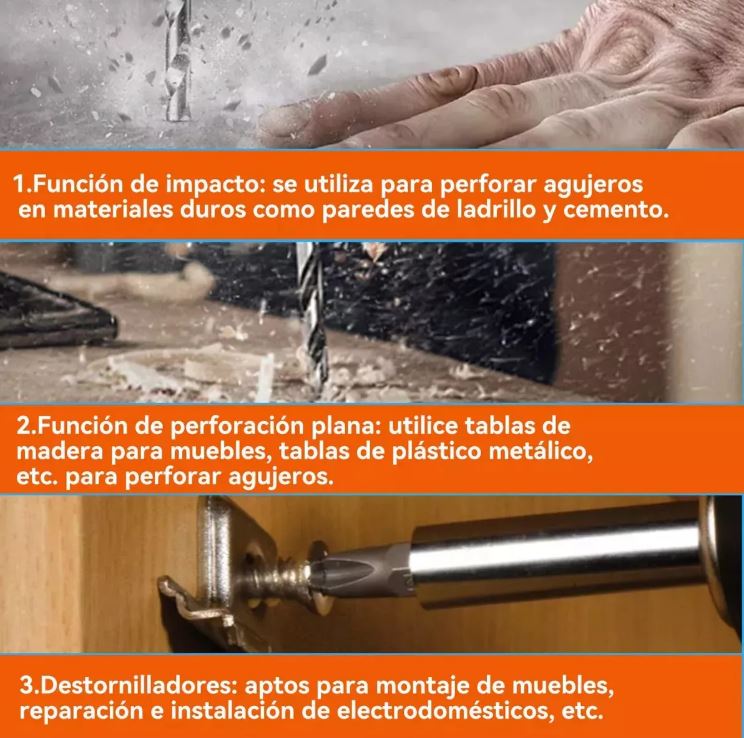 1.Función de impacto: se utiliza para perforar agujeros en materiales duros como paredes de ladrillo y cemento.

2.Función de perforación plana: utilice tablas de madera para muebles, tablas de plástico metálico, etc. para perforar agujeros.

3.Destornilladores: aptos para montaje de muebles, reparación e instalación de electrodomésticos, etc.